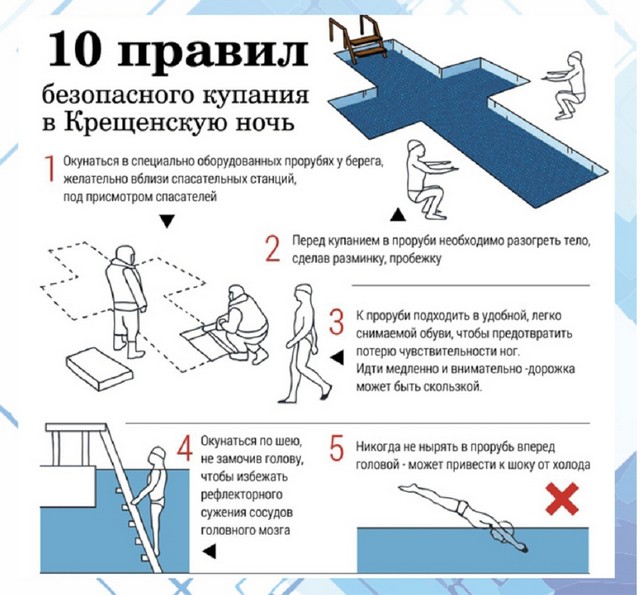 10 правил

безопасного купания в Крещенскую ночь

1 Окунаться в специально оборудованных прорубях у берега, желательно вблизи спасательных станций, под присмотром спасателей

2 Перед купанием в проруби необходимо разогреть тело, сделав разминку, пробежку

3 К проруби подходить в удобной, легко снимаемой обуви, чтобы предотвратить потерю чувствительности ног. Идти медленно и внимательно -дорожка может быть скользкой.

4 Окунаться по шею, не замочив голову, чтобы избежать рефлекторного сужения сосудов головного мозга

5 Никогда не нырять в прорубь вперед головой - может привести к шоку от холода